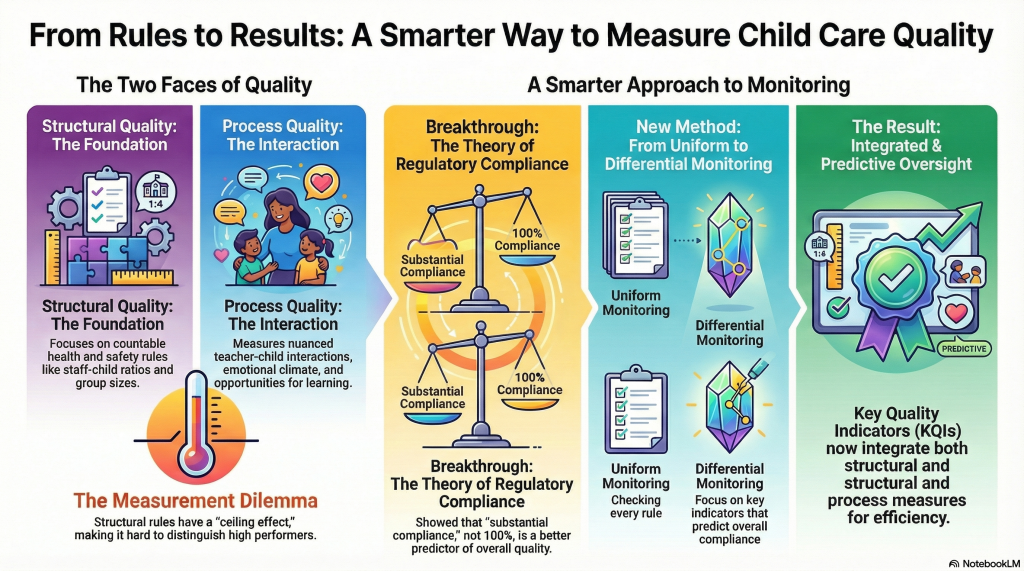 From Rules to Results: A Smarter Way to Measure Child Care Quality

The Two Faces of Quality

Structural Quality: The Foundation

1:4

Structural Quality: The Foundation

Focuses on countable health and safety rules like staff-child ratios and group sizes.

Process Quality: The Interaction

Process Quality: The Interaction

Measures nuanced teacher-child interactions, emotional climate, and opportunities for learning.

The Measurement Dilemma

Structural rules have a "ceiling effect," making it hard to distinguish high performers.

A Smarter Approach to Monitoring

Breakthrough: The Theory of Regulatory Compliance

Substantial Compliance

100% Compliance

Substantial Compliance

100% Compliance

Breakthrough: The Theory of Regulatory Compliance

Showed that "substantial compliance," not 100%, is a better predictor of overall quality.

New Method: From Uniform to Differential Monitoring

Uniform Monitoring

Differential Monitoring

Uniform Monitoring
Checking every rule

Differential Monitoring
Focus on key indicators that predict overall compliance

The Result: Integrated & Predictive Oversight

1:6

PREDICTIVE

Key Quality Indicators (KQIs) now integrate both structural and structural and process measures for efficiency.

NotebookLM