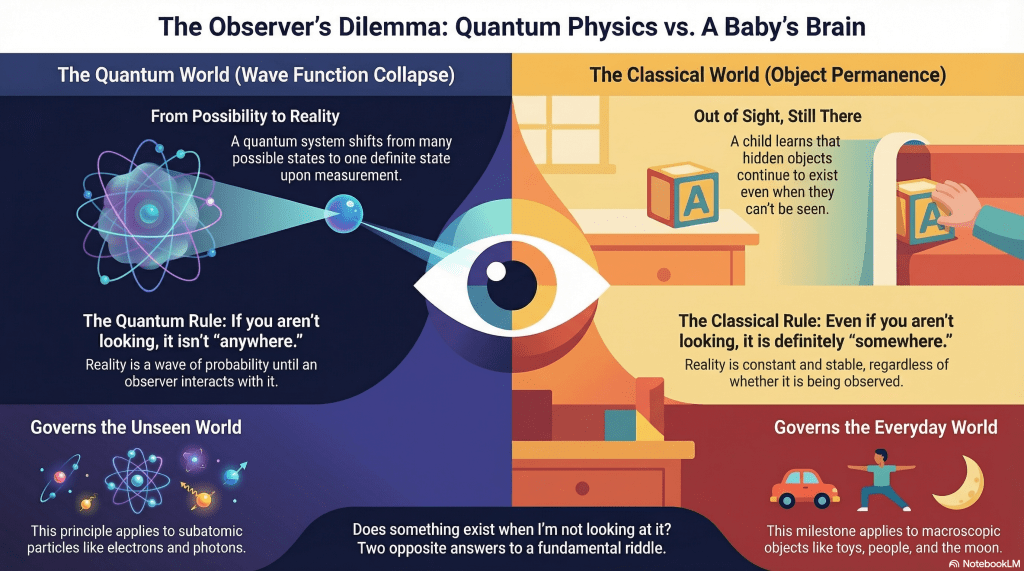 The Observer's Dilemma: Quantum Physics vs. A Baby's Brain

The Quantum World (Wave Function Collapse)

From Possibility to Reality

A quantum system shifts from many possible states to one definite state upon measurement.

The Quantum Rule: If you aren't looking, it isn't "anywhere."

Reality is a wave of probability until an observer interacts with it.

Governs the Unseen World

This principle applies to subatomic particles like electrons and photons.

The Classical World (Object Permanence)

Out of Sight, Still There

A child learns that hidden objects continue to exist even when they can't be seen.

A

A

The Classical Rule: Even if you aren't looking, it is definitely "somewhere."

Reality is constant and stable, regardless of whether it is being observed.

Governs the Everyday World

This milestone applies to macroscopic objects like toys, people, and the moon.

Does something exist when I'm not looking at it? Two opposite answers to a fundamental riddle.

NotebookLM